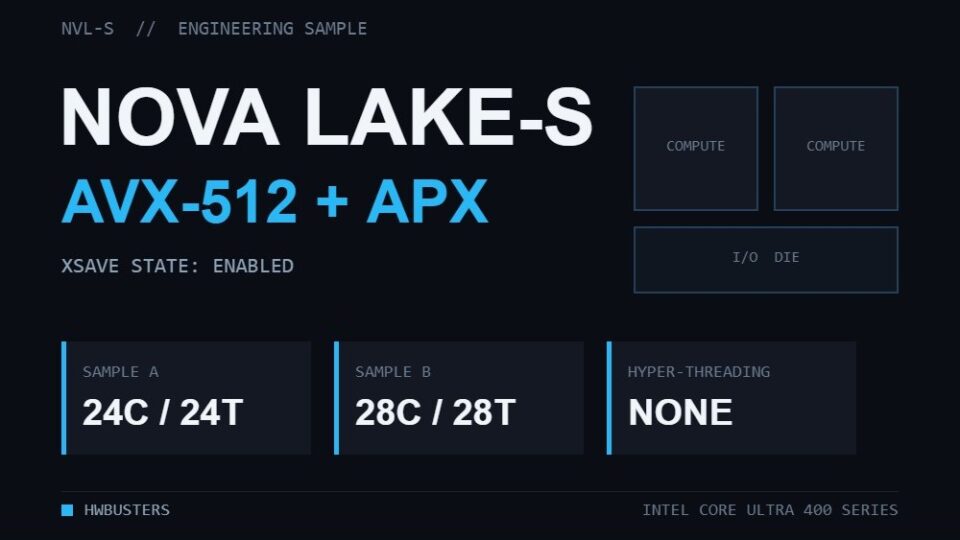 NVL-S // ENGINEERING SAMPLE

NOVA LAKE-S

AVX-512 + APX

XSAVE STATE: ENABLED

COMPUTE

COMPUTE

I/O DIE

SAMPLE A
24C / 24T

SAMPLE B
28C / 28T

HYPER-THREADING
NONE

HWBUSTERS

INTEL CORE ULTRA 400 SERIES